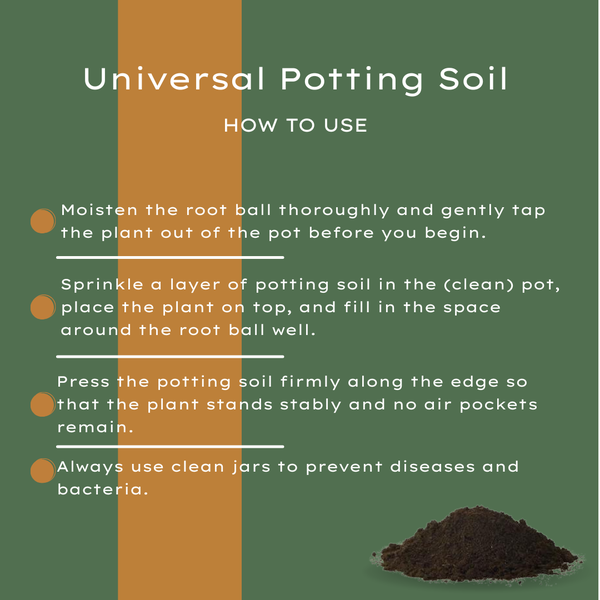 Universal Potting Soil

HOW TO USE

Moisten the root ball thoroughly and gently tap the plant out of the pot before you begin.

Sprinkle a layer of potting soil in the (clean) pot, place the plant on top, and fill in the space around the root ball well.

Press the potting soil firmly along the edge so that the plant stands stably and no air pockets remain.

Always use clean jars to prevent diseases and bacteria.